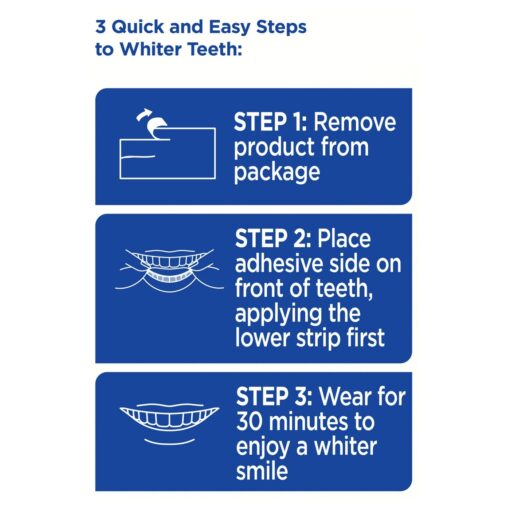 3 Quick and Easy Steps to Whiter Teeth:

STEP 1: Remove product from package

STEP 2: Place adhesive side on front of teeth, applying the lower strip first

STEP 3: Wear for 30 minutes to enjoy a whiter smile