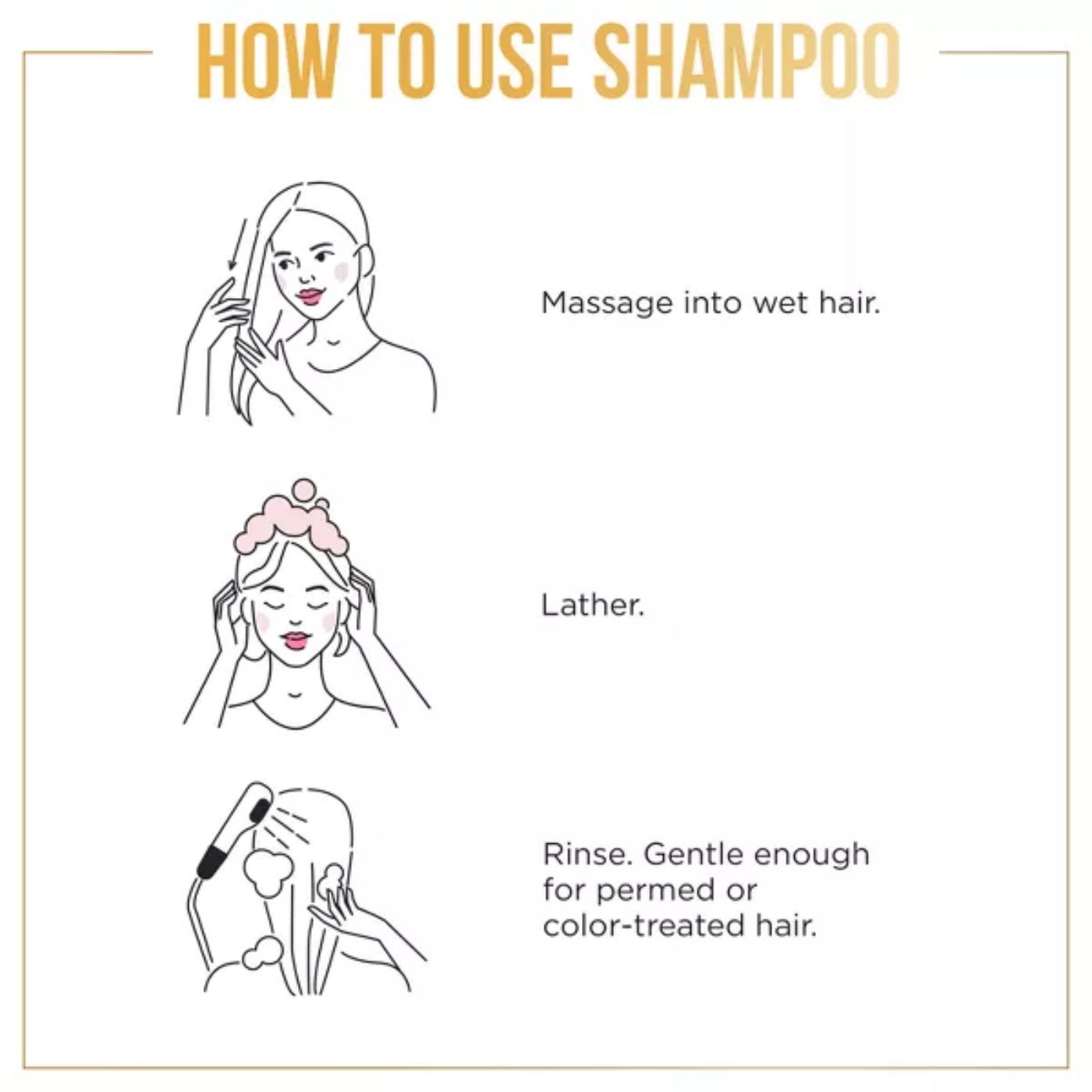 HOW TO USE SHAMPOO

Massage into wet hair.

Lather.

Rinse. Gentle enough for permed or color-treated hair.