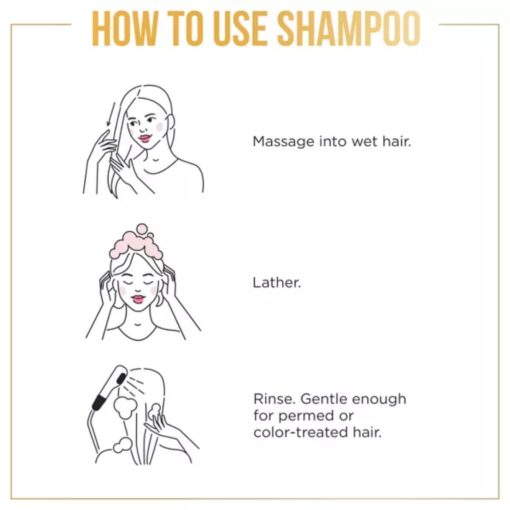 HOW TO USE SHAMPOO

Massage into wet hair.

Lather.

Rinse. Gentle enough for permed or color-treated hair.